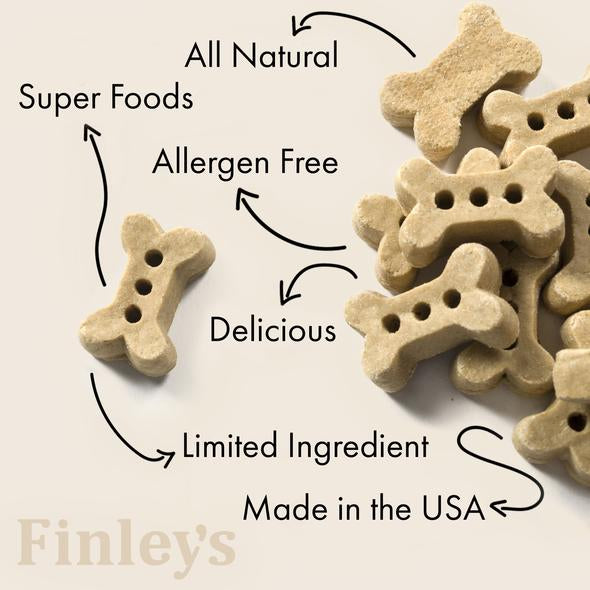 All Natural

Super Foods

Allergen Free

Delicious

Limited Ingredient

Made in the USA

Finley's